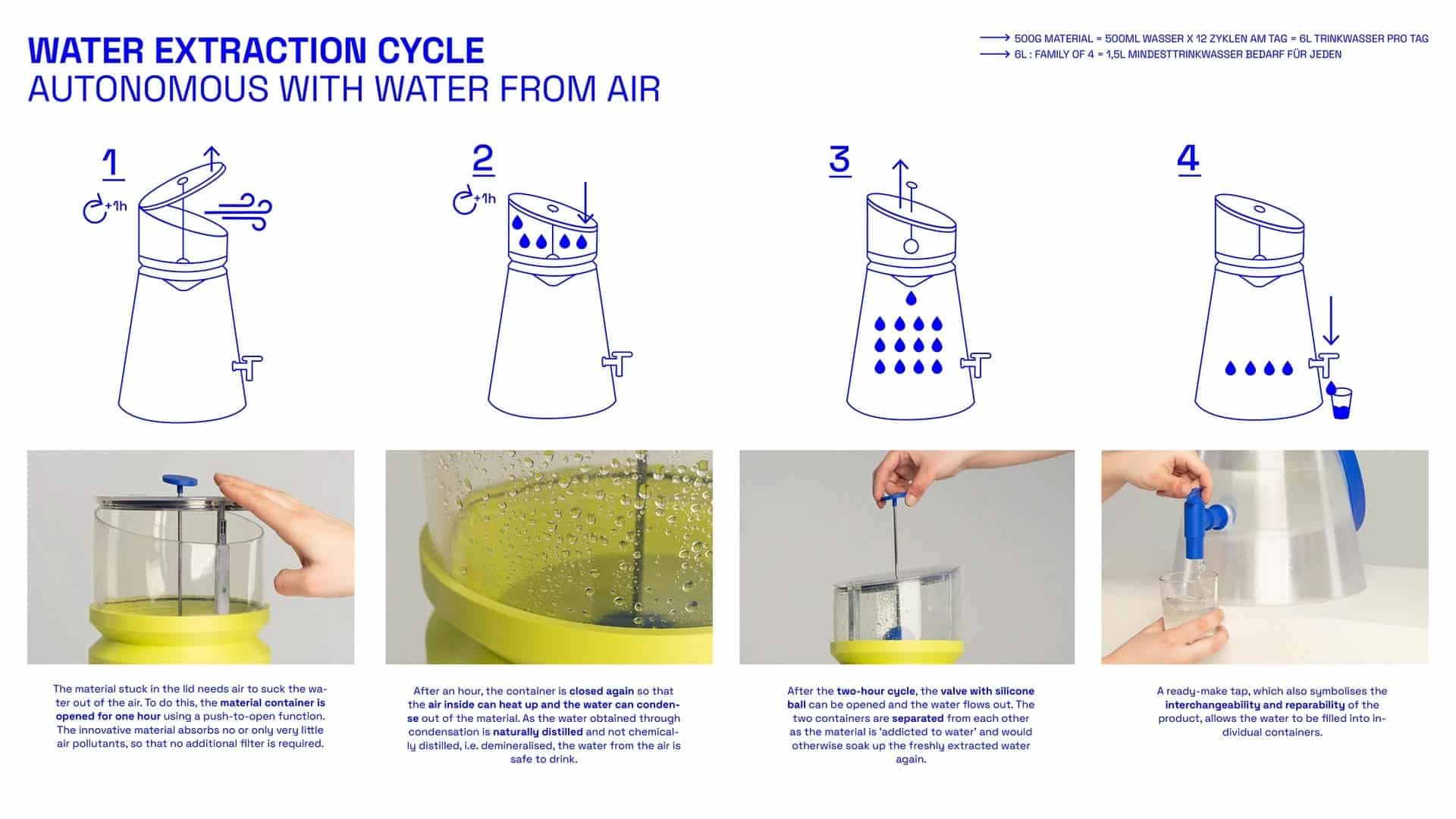 WATER EXTRACTION CYCLE
AUTONOMOUS WITH WATER FROM AIR

→ 500G MATERIAL = 500ML WASSER X 12 ZYKLEN AM TAG = 6L TRINKWASSER PRO TAG
→ 6L : FAMILY OF 4 = 1,5L MINDESTTRINKWASSER BEDARF FÜR JEDEN

1
+1h

2
+1h

3

4

The material stuck in the lid needs air to suck the water out of the air. To do this, the material container is opened for one hour using a push-to-open function. The innovative material absorbs no or only very little air pollutants, so that no additional filter is required.

After an hour, the container is closed again so that the air inside can heat up and the water can condense out of the material. As the water obtained through condensation is naturally distilled and not chemically distilled, i.e. demineralised, the water from the air is safe to drink.

After the two-hour cycle, the valve with silicone ball can be opened and the water flows out. The two containers are separated from each other as the material is 'addicted to water' and would otherwise soak up the freshly extracted water again.

A ready-make tap, which also symbolises the interchangeability and reparability of the product, allows the water to be filled into individual containers.