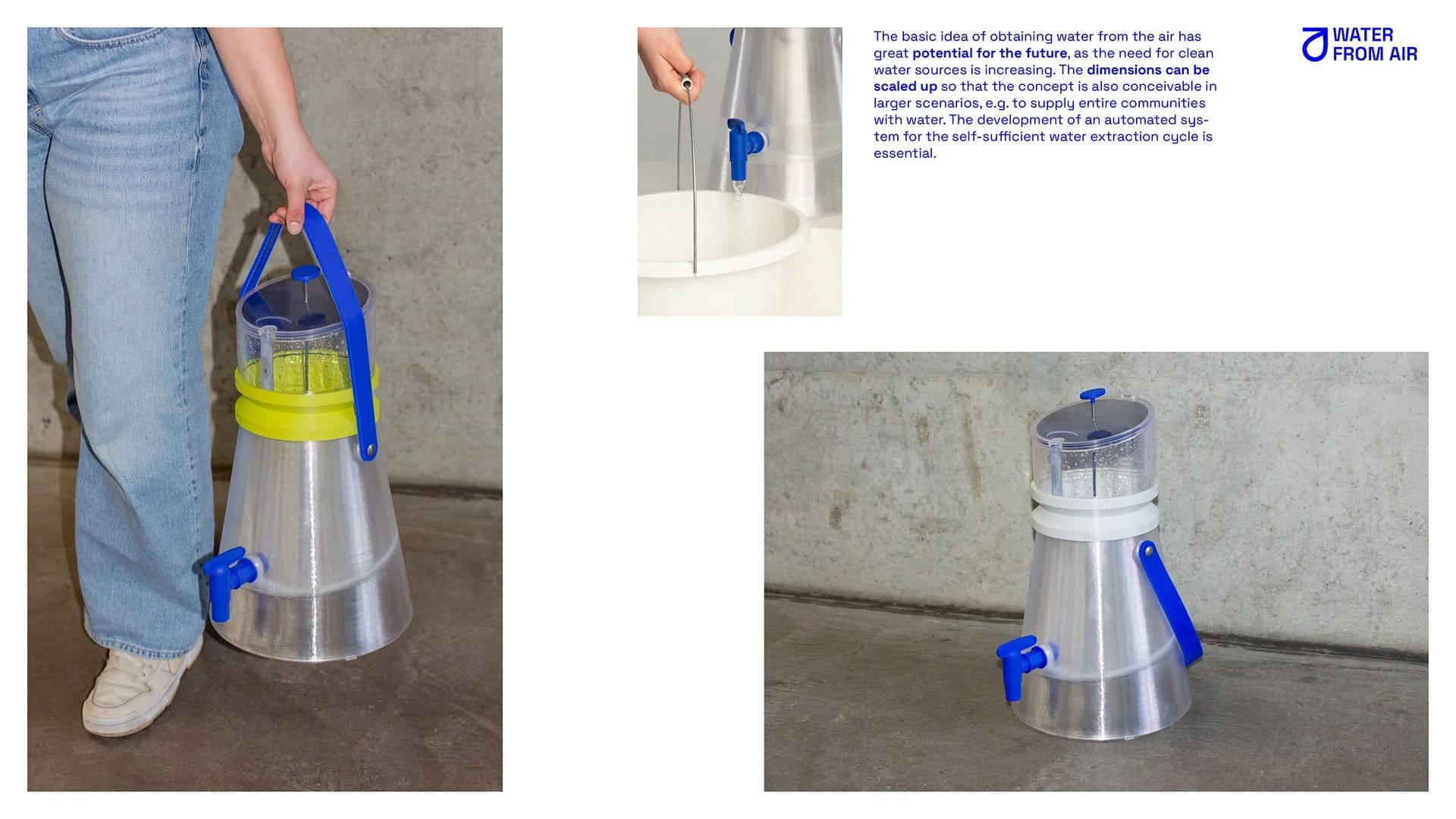 The basic idea of obtaining water from the air has great potential for the future, as the need for clean water sources is increasing. The dimensions can be scaled up so that the concept is also conceivable in larger scenarios, e.g. to supply entire communities with water. The development of an automated system for the self-sufficient water extraction cycle is essential.

WATER FROM AIR